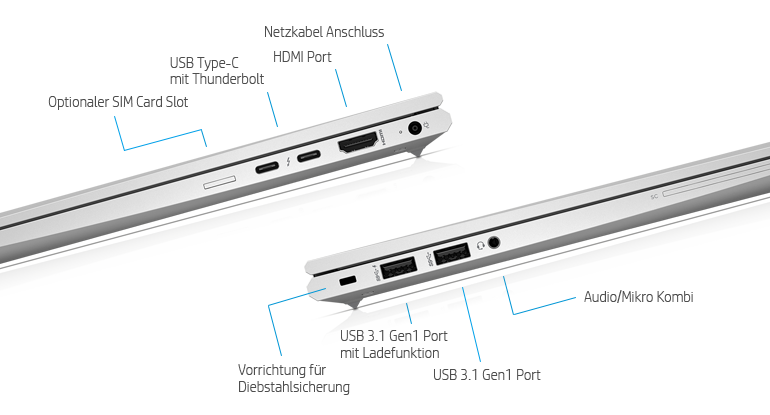 Netzkabel Anschluss

USB Type-C
mit Thunderbolt

HDMI Port

Optionaler SIM Card Slot

HDMI

SC

Audio/Mikro Kombi

USB 3.1 Gen1 Port
mit Ladefunktion

USB 3.1 Gen1 Port

Vorrichtung für
Diebstahlsicherung